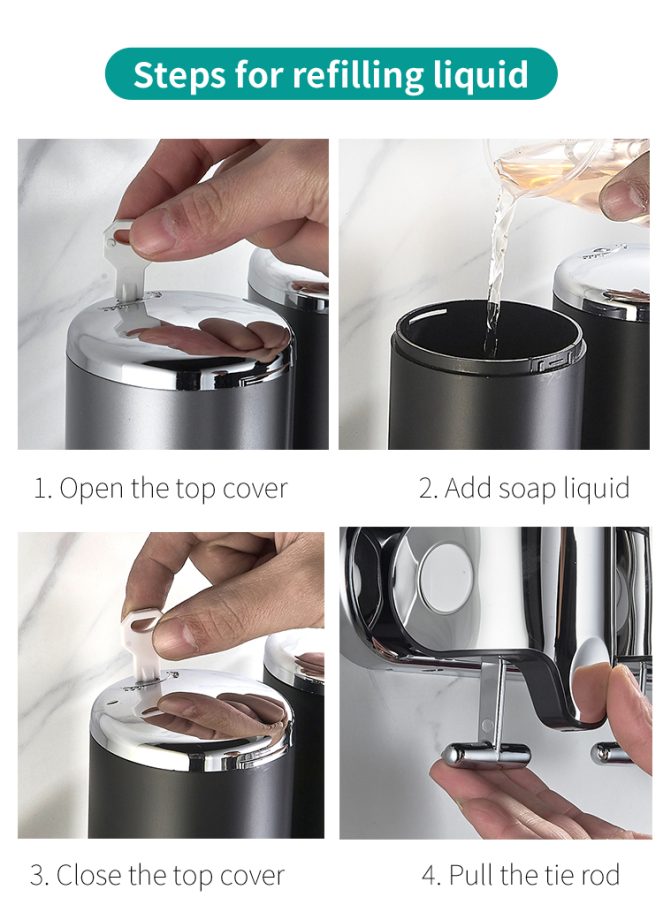 Steps for refilling liquid

1. Open the top cover

2. Add soap liquid

3. Close the top cover

4. Pull the tie rod